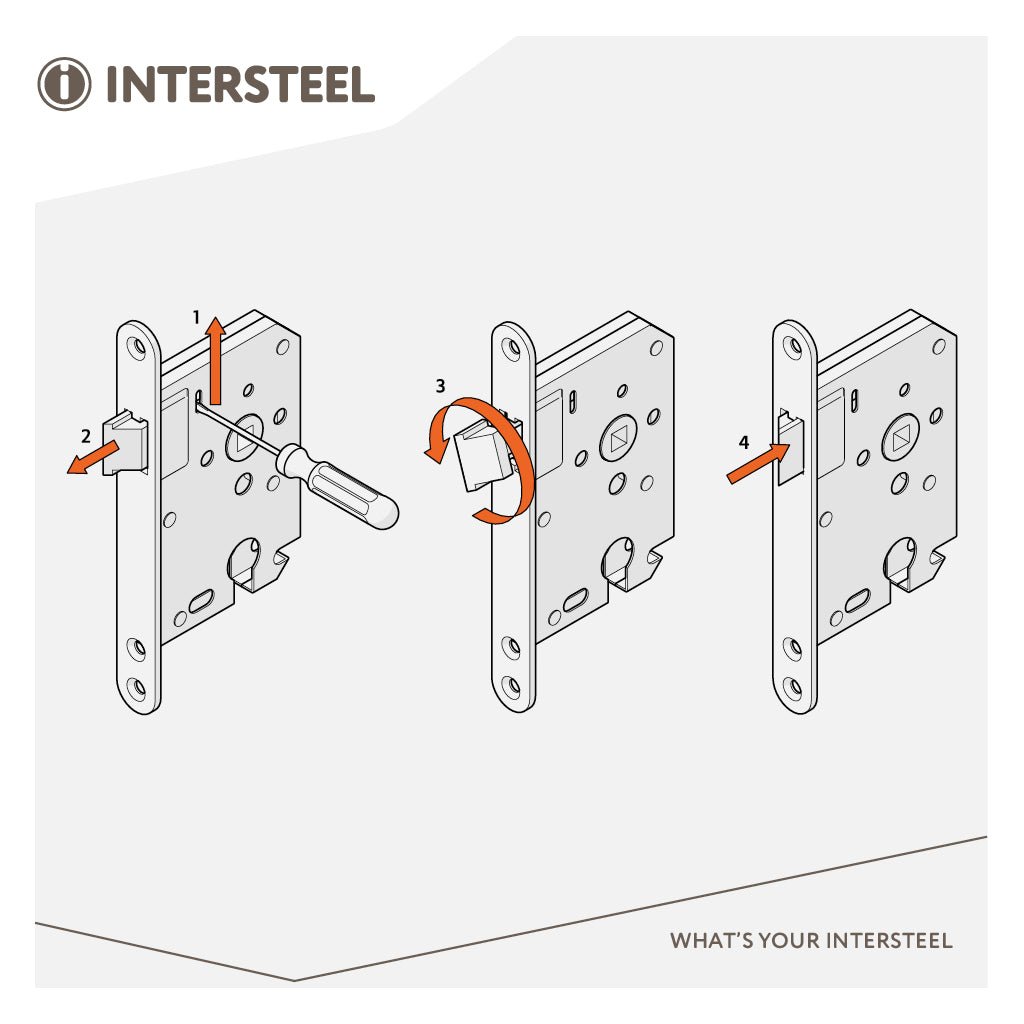 INTERSTEEL

1

2

3

4

WHAT'S YOUR INTERSTEEL